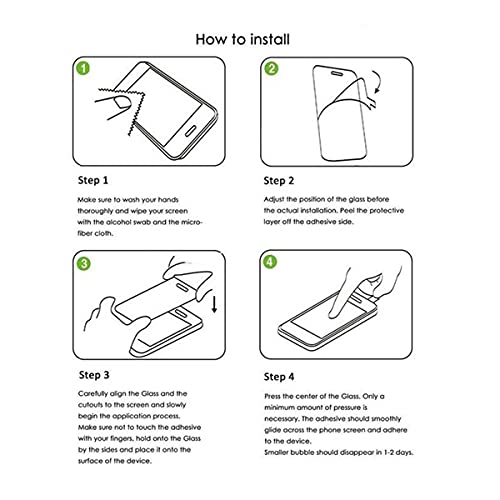 How to install

1

Step 1

Make sure to wash your hands thoroughly and wipe your screen with the alcohol swab and the microfiber cloth.

2

Step 2

Adjust the position of the glass before the actual installation. Peel the protective layer off the adhesive side.

3

Step 3

Carefully align the Glass and the cutouts to the screen and slowly begin the application process.
Make sure not to touch the adhesive with your fingers, hold onto the Glass by the sides and place it onto the surface of the device.

4

Step 4

Press the center of the Glass. Only a minimum amount of pressure is necessary. The adhesive should smoothly glide across the phone screen and adhere to the device.
Smaller bubble should disappear in 1-2 days.