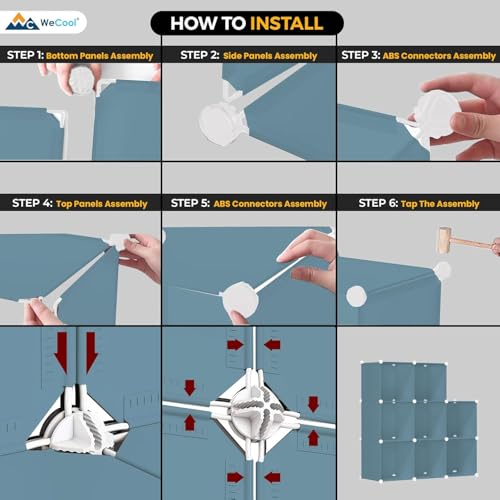 WeCool®

HOW TO INSTALL

STEP 1: Bottom Panels Assembly

STEP 2: Side Panels Assembly

STEP 3: ABS Connectors Assembly

STEP 4: Top Panels Assembly

STEP 5: ABS Connectors Assembly

STEP 6: Tap The Assembly