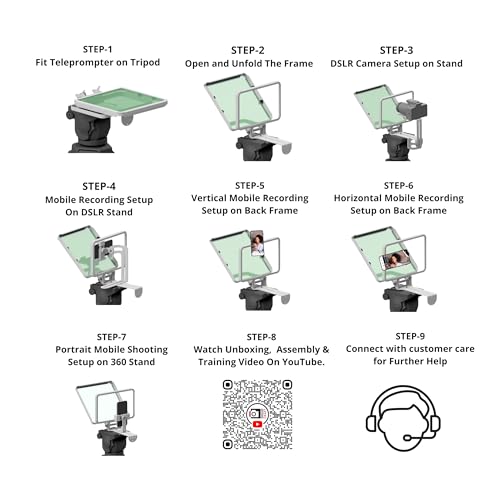 STEP-1
Fit Teleprompter on Tripod

STEP-2
Open and Unfold The Frame

STEP-3
DSLR Camera Setup on Stand

STEP-4
Mobile Recording Setup On DSLR Stand

STEP-5
Vertical Mobile Recording Setup on Back Frame

STEP-6
Horizontal Mobile Recording Setup on Back Frame

STEP-7
Portrait Mobile Shooting Setup on 360 Stand

STEP-8
Watch Unboxing, Assembly & Training Video On YouTube.

STEP-9
Connect with customer care for Further Help