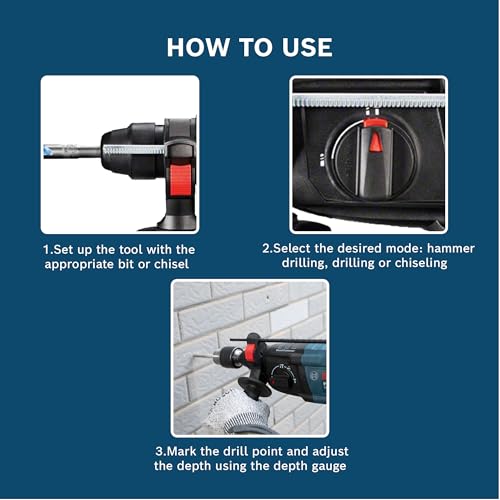 HOW TO USE

1.Set up the tool with the appropriate bit or chisel

2.Select the desired mode: hammer drilling, drilling or chiseling

3.Mark the drill point and adjust the depth using the depth gauge