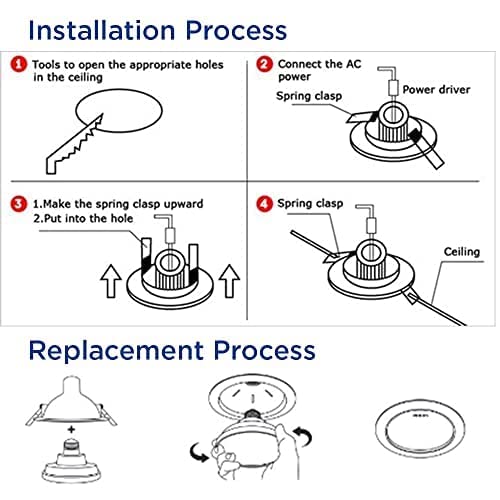 Installation Process

1 Tools to open the appropriate holes in the ceiling

2 Connect the AC power

Spring clasp

Power driver

3 1.Make the spring clasp upward
2.Put into the hole

4 Spring clasp

Ceiling

Replacement Process

+